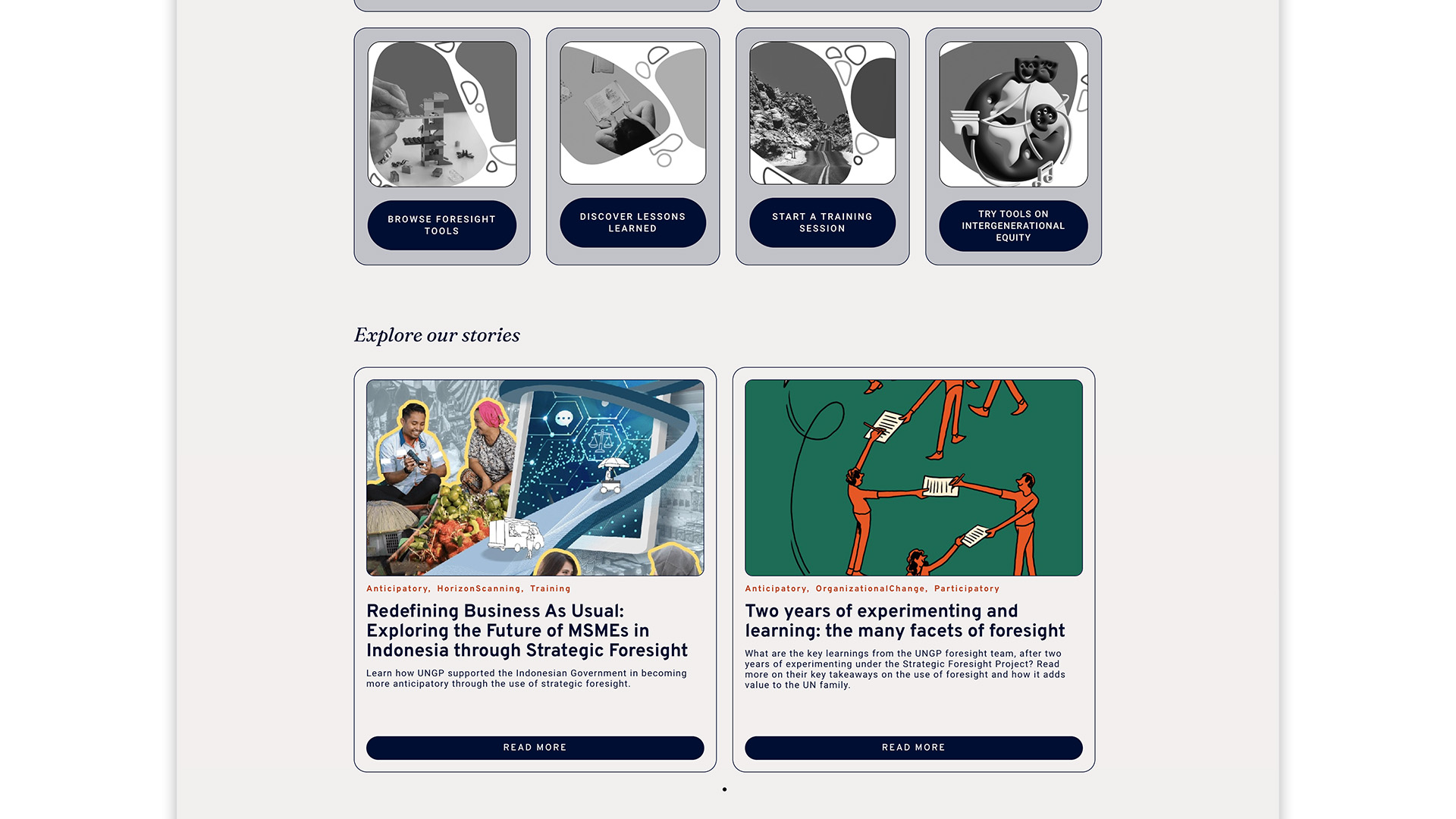 BROWSE FORESIGHT TOOLS

DISCOVER LESSONS LEARNED

START A TRAINING SESSION

TRY TOOLS ON INTERGENERATIONAL EQUITY

Explore our stories

Anticipatory, HorizonScanning, Training

Redefining Business As Usual: Exploring the Future of MSMEs in Indonesia through Strategic Foresight

Learn how UNGP supported the Indonesian Government in becoming more anticipatory through the use of strategic foresight.

READ MORE

Anticipatory, OrganizationalChange, Participatory

Two years of experimenting and learning: the many facets of foresight

What are the key learnings from the UNGP foresight team, after two years of experimenting under the Strategic Foresight Project? Read more on their key takeaways on the use of foresight and how it adds value to the UN family.

READ MORE